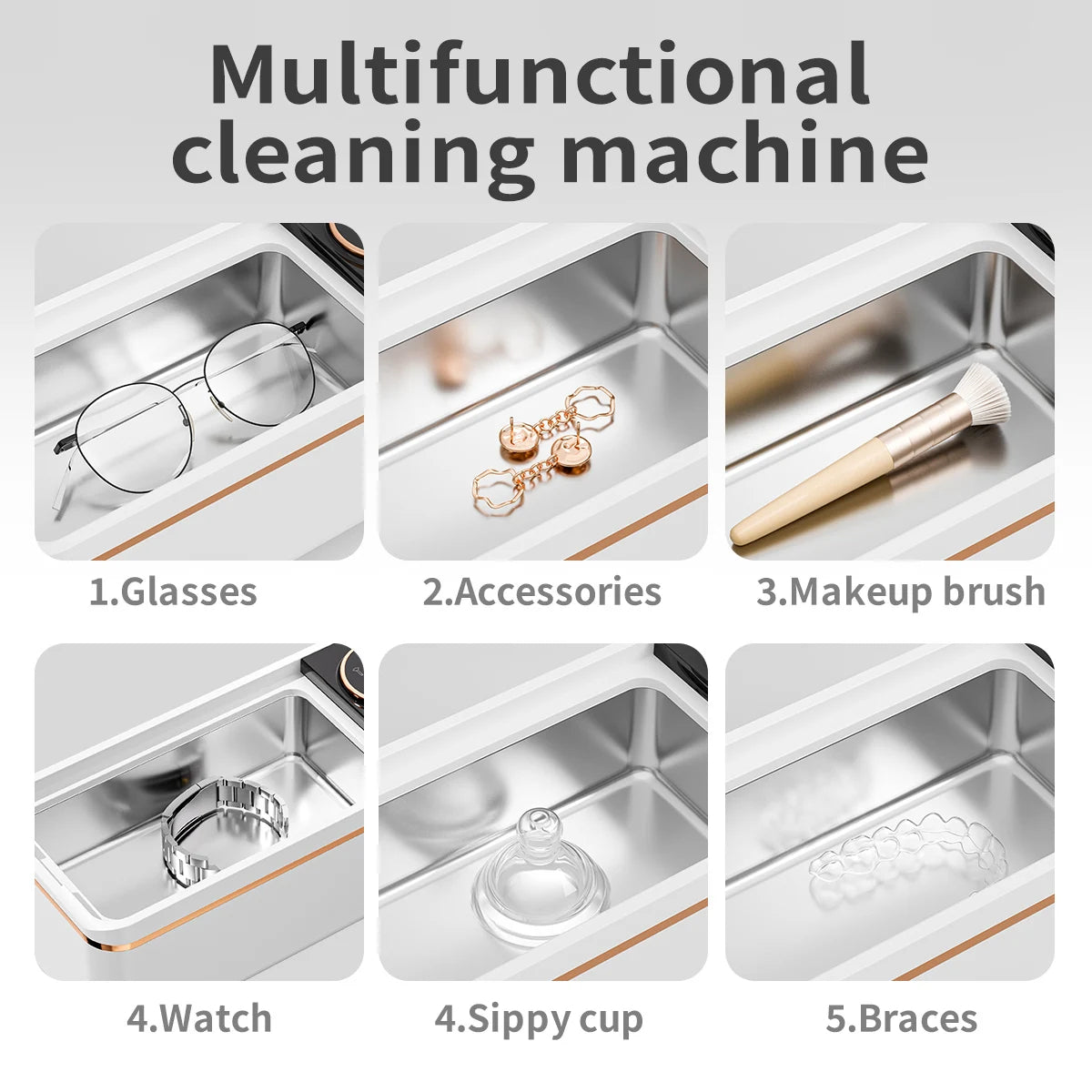 Multifunctional cleaning machine

1.Glasses

2.Accessories

3.Makeup brush

4.Watch

4.Sippy cup

5.Braces